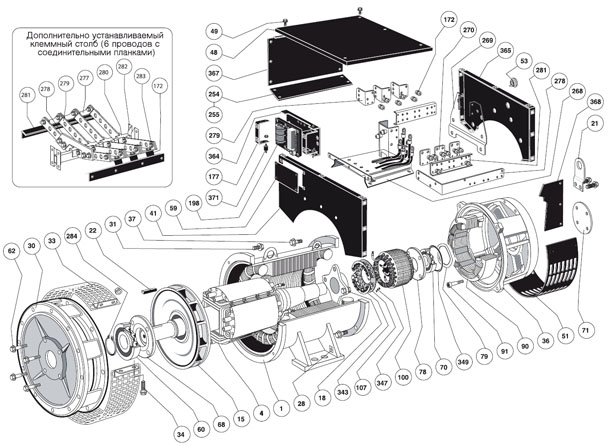 Дополнительно устанавливаемый клеммный столб (6 проводов с соединительными планками)

281
278
279
277
280
282
283
172

49
48
367
254
255
279
364
177
371
198
59
41
37
31
22
284
33
30
62

172
270
269
365
53
281
278
268
368
21

71
51
36
90
91
79
349
70
78
100
347
107
343
18
28
1
4
15
68
60
34